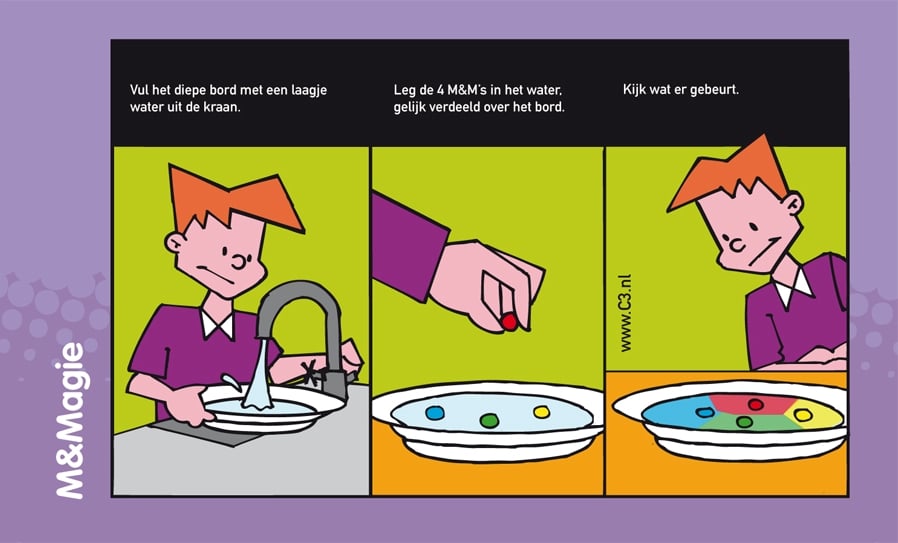 M&Magie

Vul het diepe bord met een laagje water uit de kraan.

Leg de 4 M&M's in het water, gelijk verdeeld over het bord.

Kijk wat er gebeurt.

www.C3.nl