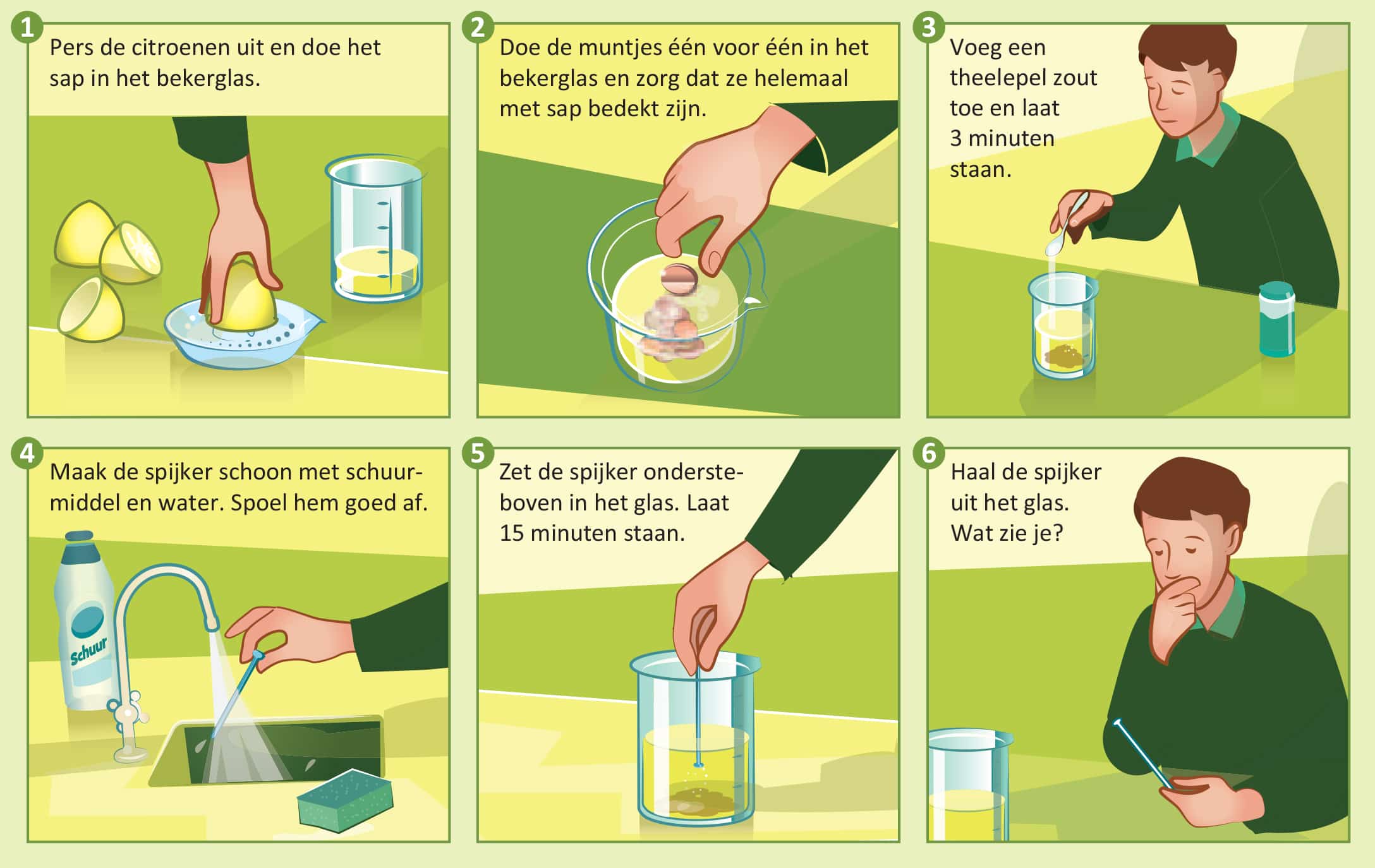 1 Pers de citroenen uit en doe het sap in het bekerglas.

2 Doe de muntjes één voor één in het bekerglas en zorg dat ze helemaal met sap bedekt zijn.

3 Voeg een theelepel zout toe en laat 3 minuten staan.

4 Maak de spijker schoon met schuurmiddel en water. Spoel hem goed af.

Schuur

5 Zet de spijker ondersteboven in het glas. Laat 15 minuten staan.

6 Haal de spijker uit het glas. Wat zie je?